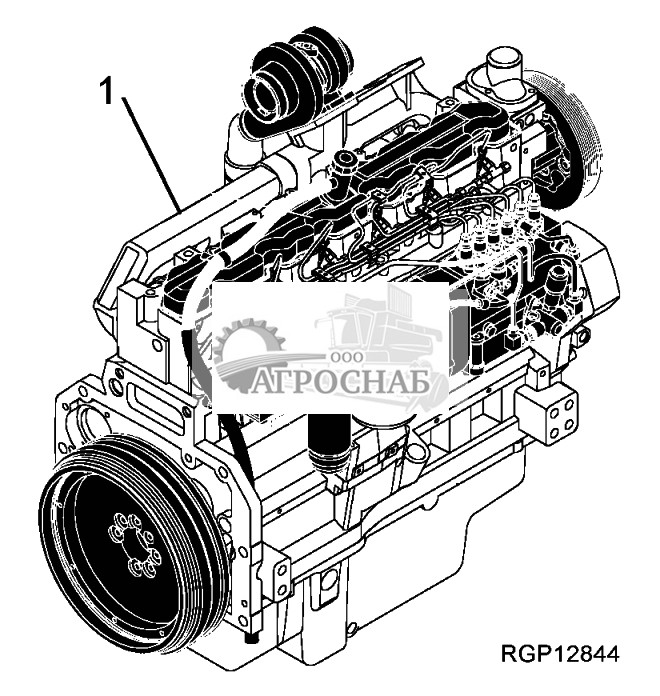 1

ООО
АГРОСНАБ

RGP12844